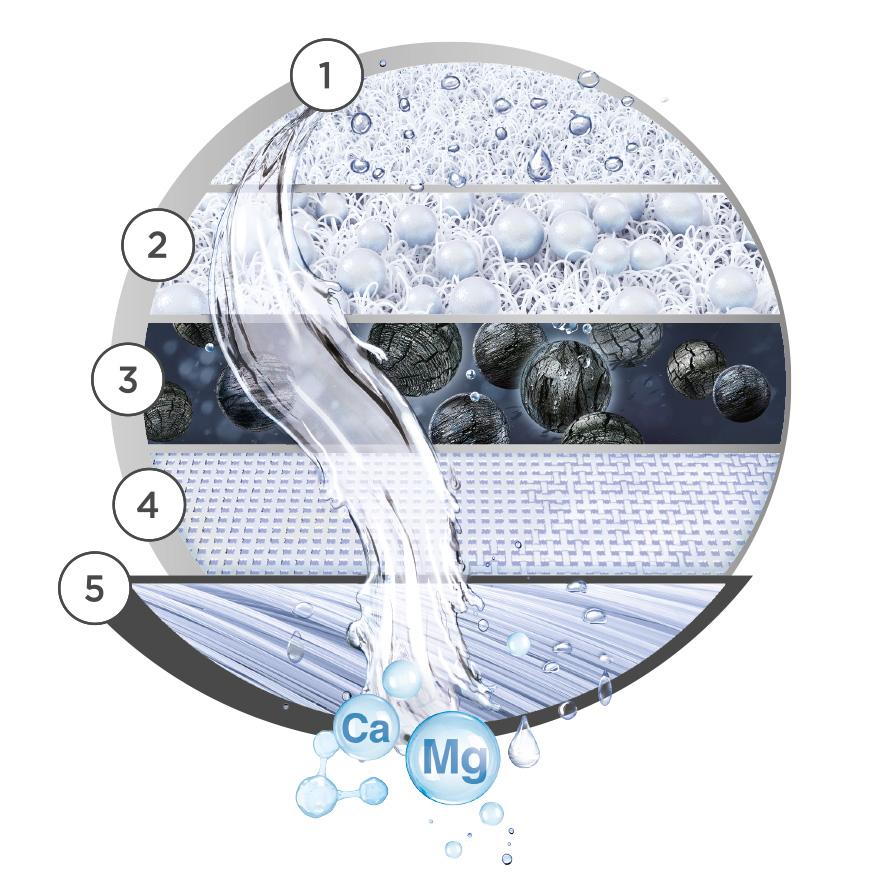 1
2
3
4
5
Ca
Mg